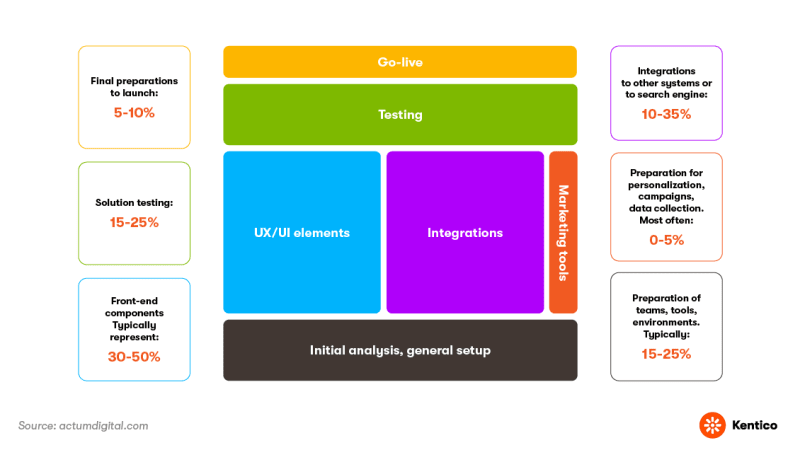 Final preparations to launch:
5-10%

Solution testing:
15-25%

Front-end components Typically represent:
30-50%

Go-live

Testing

UX/UI elements

Integrations

Marketing tools

Initial analysis, general setup

Integrations to other systems or to search engine:
10-35%

Preparation for personalization, campaigns, data collection. Most often:
0-5%

Preparation of teams, tools, environments. Typically:
15-25%

Source: actumdigital.com

Kentico